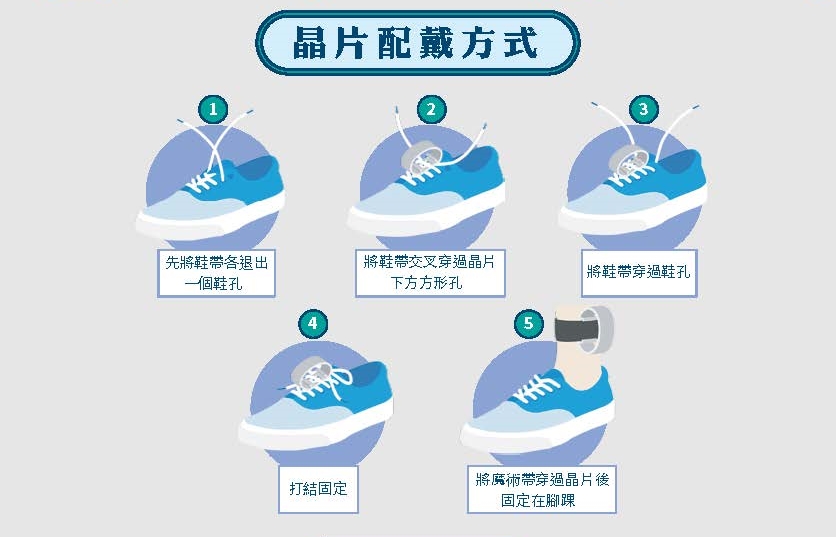 晶片配戴方式

1
先將鞋帶各退出一個鞋孔

2
將鞋帶交叉穿過晶片下方方形孔

3
將鞋帶穿過鞋孔

4
打結固定

5
將魔術帶穿過晶片後固定在腳踝